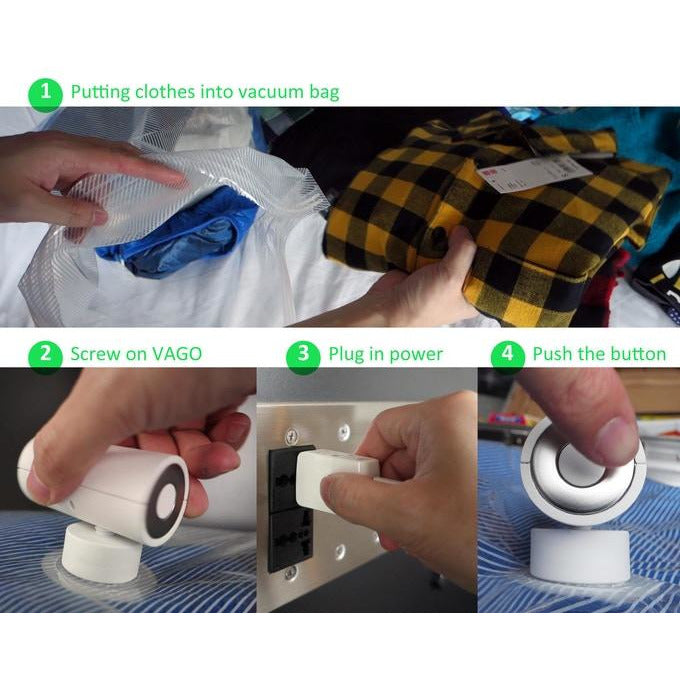 1 Putting clothes into vacuum bag

2 Screw on VAGO

3 Plug in power

4 Push the button